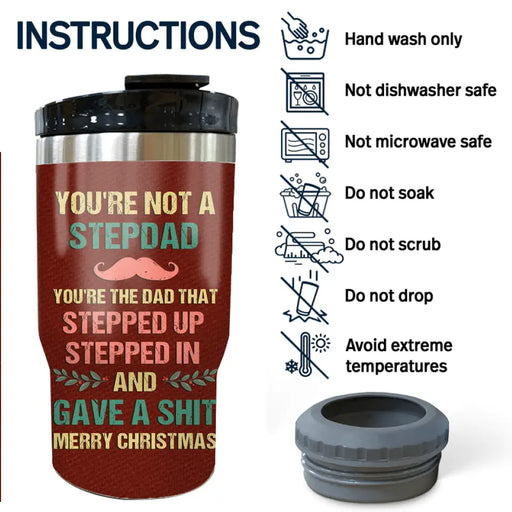 INSTRUCTIONS

YOU'RE NOT A
STEPDAD
YOU'RE THE DAD THAT
STEPPED UP
STEPPED IN
AND
GAVE A SHIT
MERRY CHRISTMAS

Hand wash only
Not dishwasher safe
Not microwave safe
Do not soak
Do not scrub
Do not drop
Avoid extreme temperatures