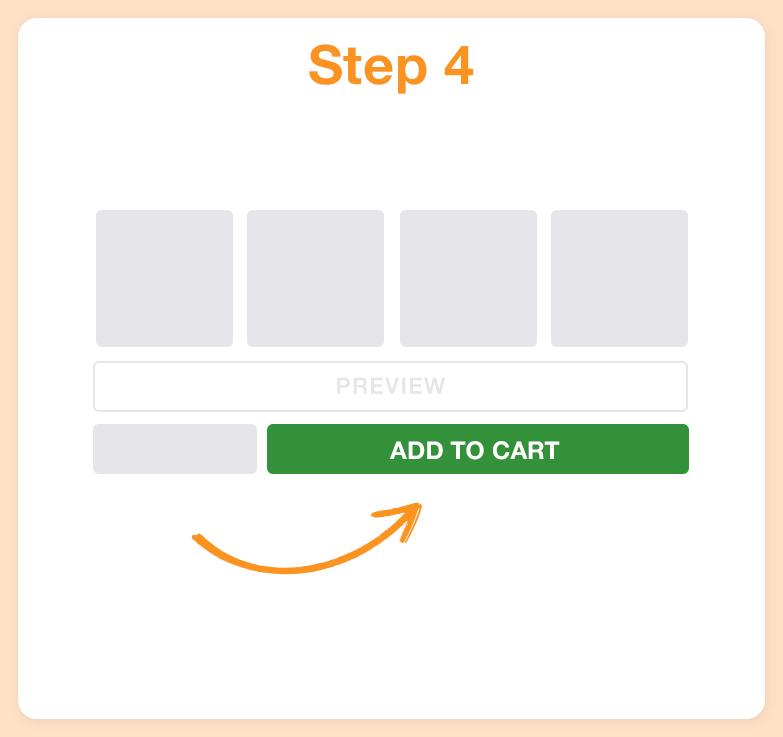 Step 4

PREVIEW

ADD TO CART